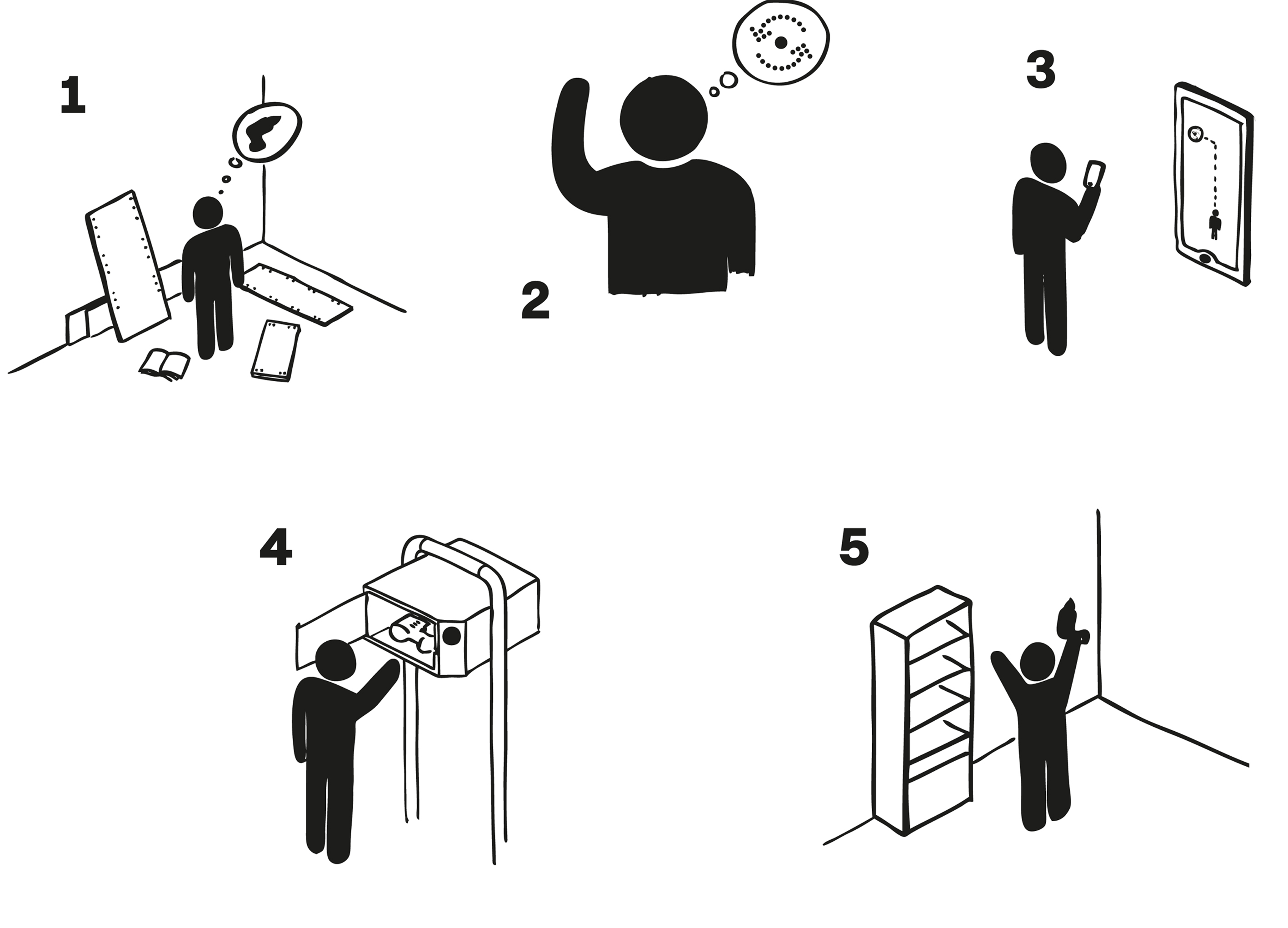 1

2

3

4

5